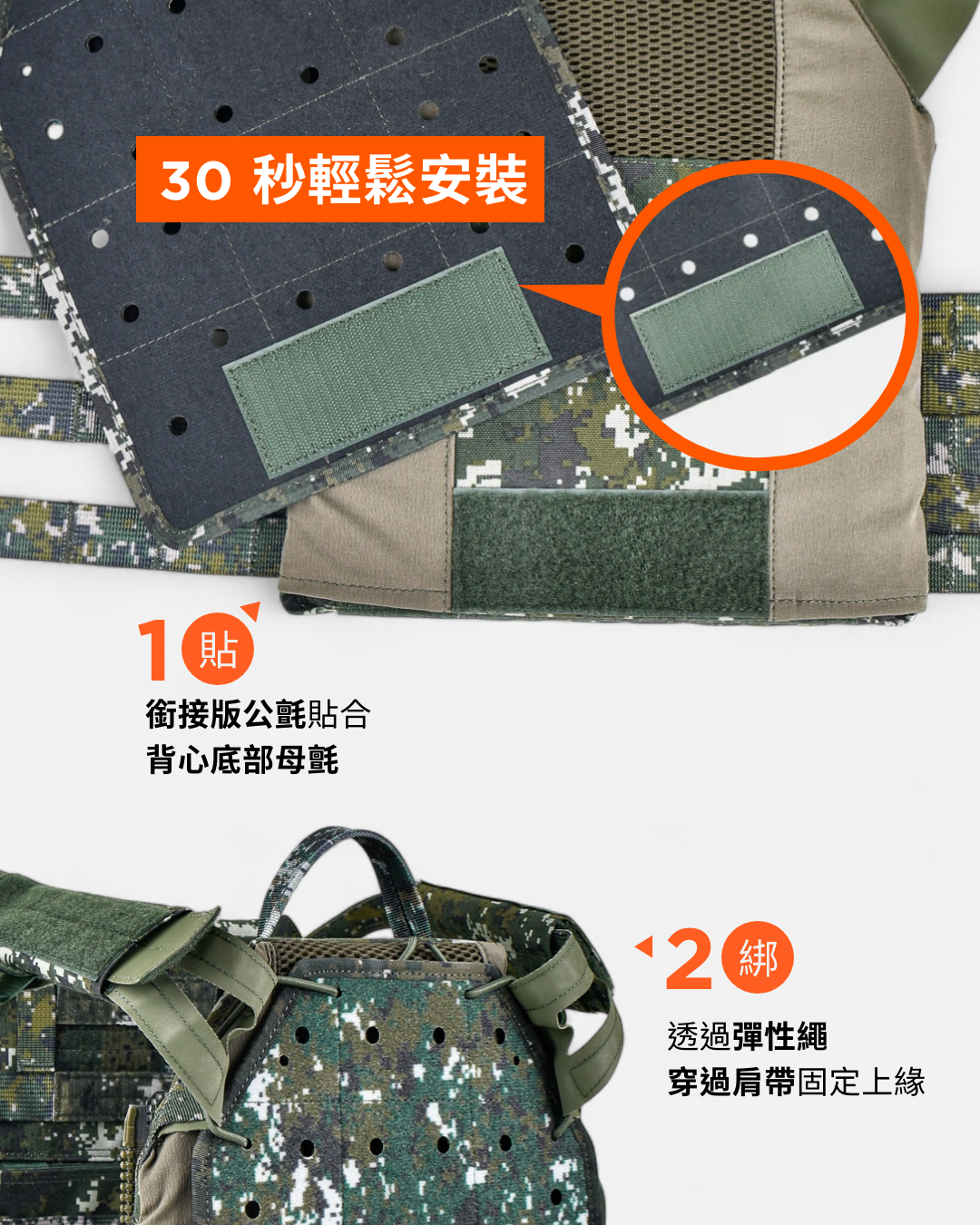 30 秒輕鬆安裝

1 貼

銜接版公氈貼合
背心底部母氈

2 綁

透過彈性繩
穿過肩帶固定上緣